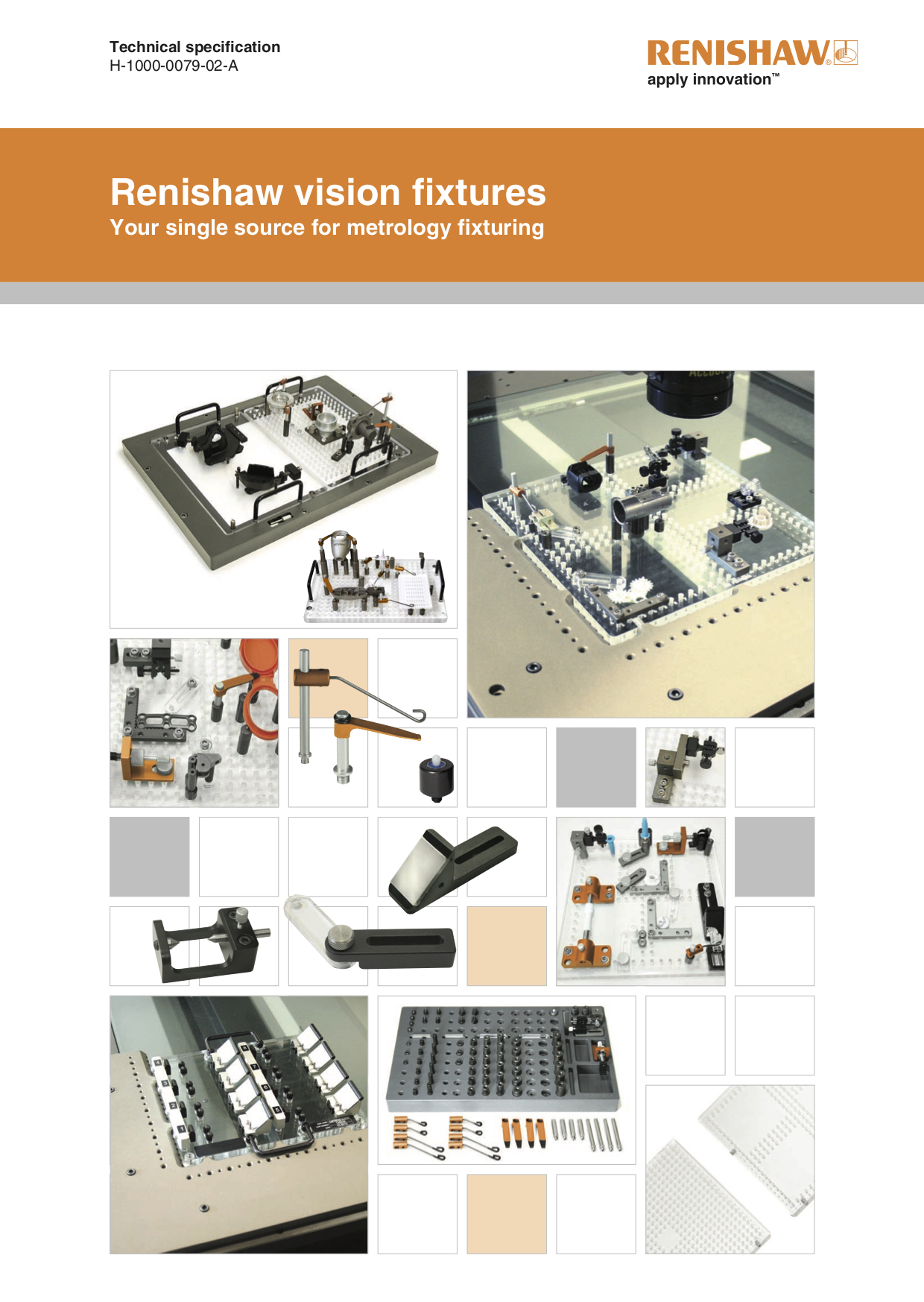 Technical specification
H-1000-0079-02-A

RENISHAW®
apply innovation™

Renishaw vision fixtures
Your single source for metrology fixturing